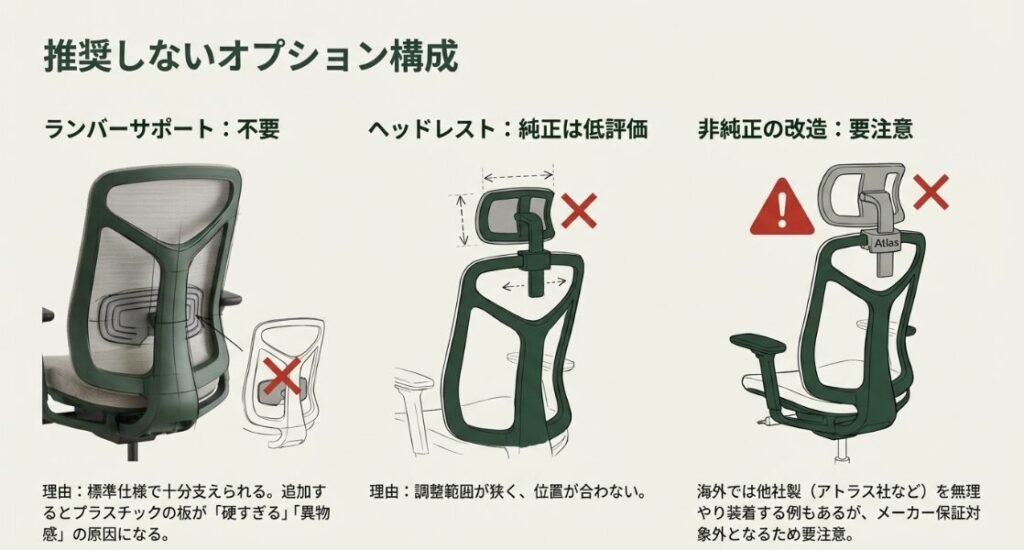 推奨しないオプション構成

ランバーサポート：不要

理由：標準仕様で十分支えられる。追加するとプラスチックの板が「硬すぎる」「異物感」の原因になる。

ヘッドレスト：純正は低評価

理由：調整範囲が狭く、位置が合わない。

非純正の改造：要注意

Atlas

海外では他社製（アトラス社など）を無理やり装着する例もあるが、メーカー保証対象外となるため要注意。