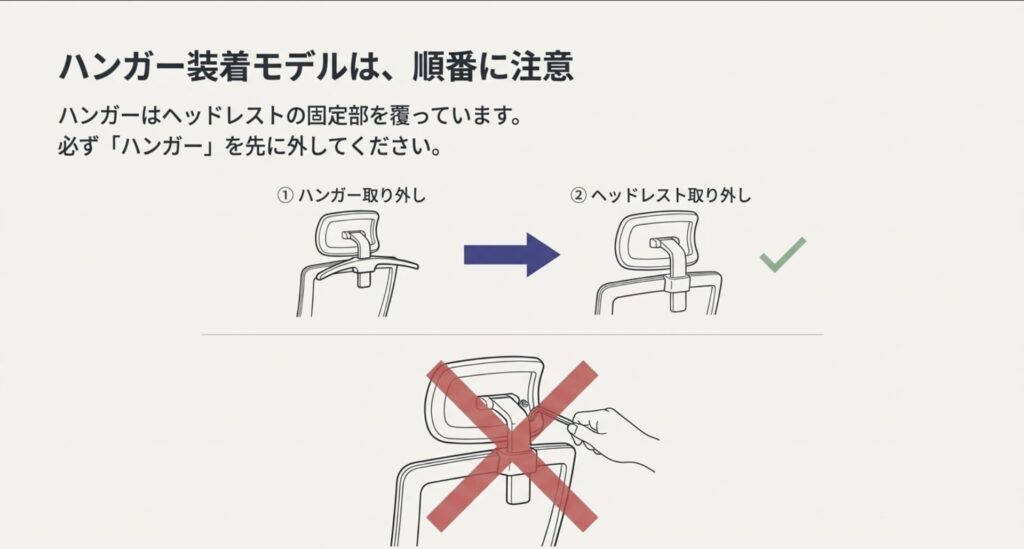 ハンガー装着モデルは、順番に注意

ハンガーはヘッドレストの固定部を覆っています。
必ず「ハンガー」を先に外してください。

① ハンガー取り外し

② ヘッドレスト取り外し